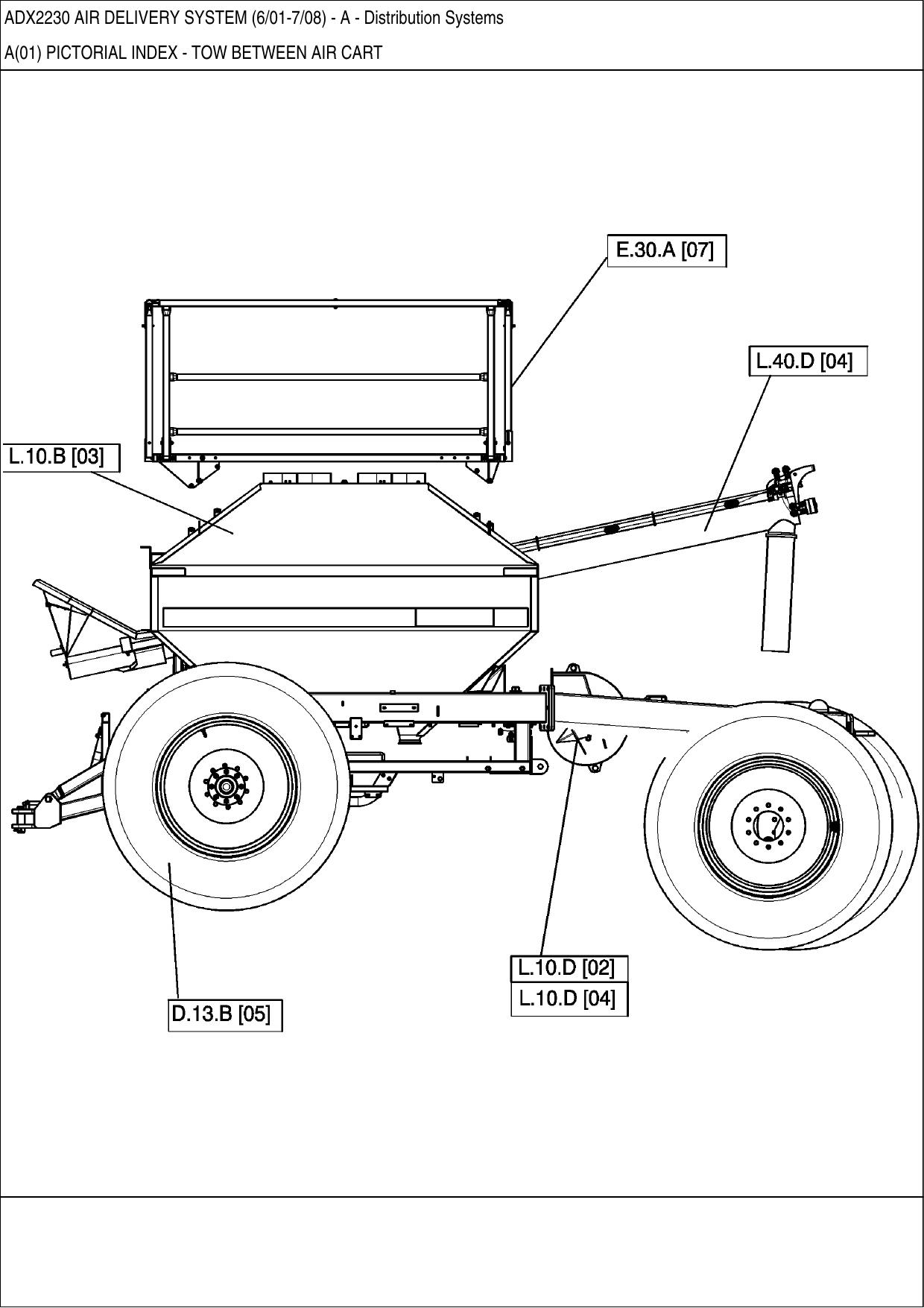 ADX2230 AIR DELIVERY SYSTEM (6/01-7/08) - A - Distribution Systems

A(01) PICTORIAL INDEX - TOW BETWEEN AIR CART

E.30.A [07]

L.40.D [04]

L.10.B [03]

L.10.D [02]

L.10.D [04]

D.13.B [05]